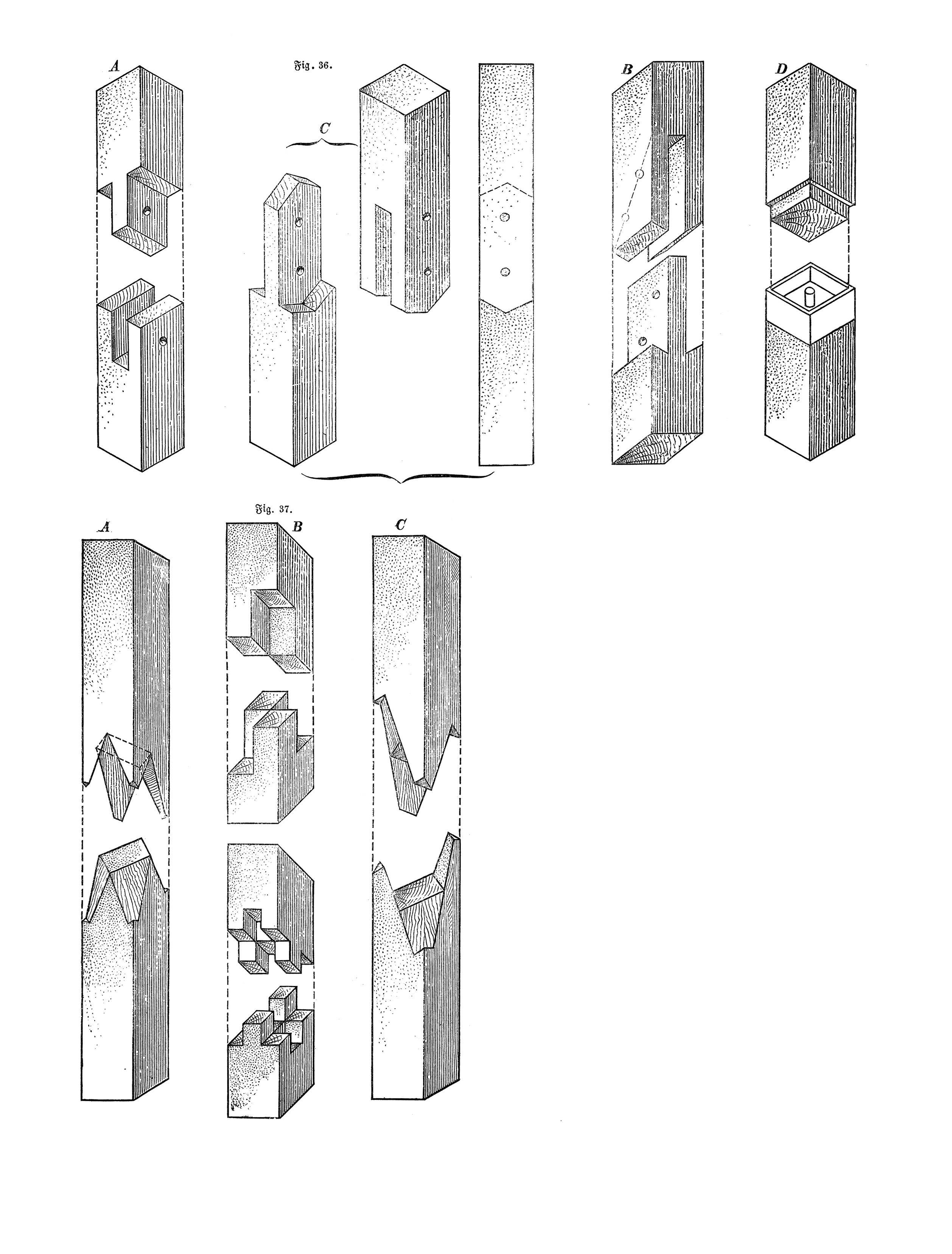 A

Fig. 36.

C

B

D

Fig. 37.

A

B

C